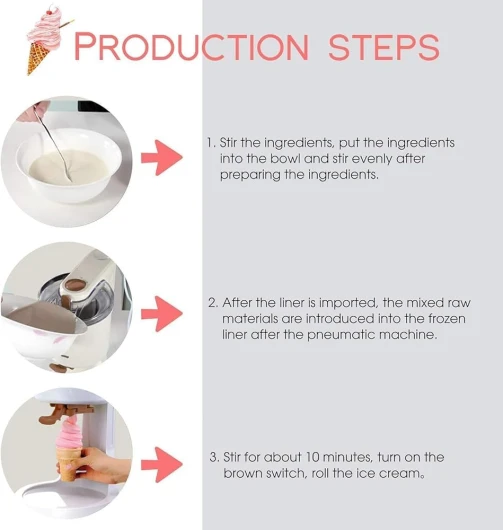 PRODUCTION STEPS

1. Stir the ingredients, put the ingredients into the bowl and stir evenly after preparing the ingredients.

2. After the liner is imported, the mixed raw materials are introduced into the frozen liner after the pneumatic machine.

3. Stir for about 10 minutes, turn on the brown switch, roll the ice cream。