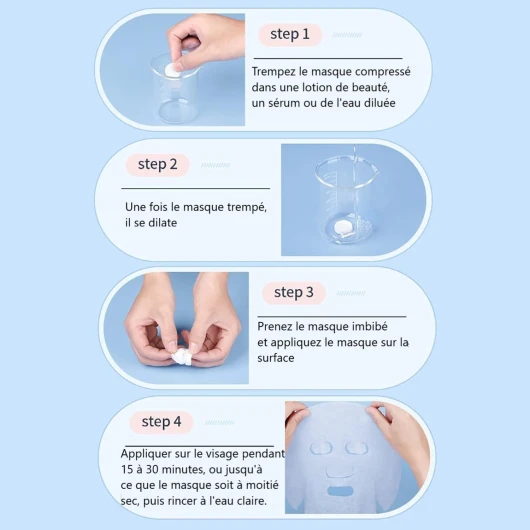 step 1

Trempez le masque compressé dans une lotion de beauté, un sérum ou de l'eau diluée

step 2

Une fois le masque trempé, il se dilate

step 3

Prenez le masque imbibé et appliquez le masque sur la surface

step 4

Appliquer sur le visage pendant 15 à 30 minutes, ou jusqu'à ce que le masque soit à moitié sec, puis rincer à l'eau claire.