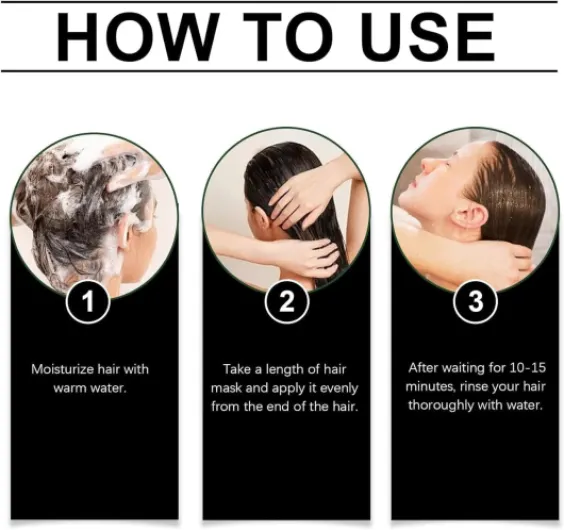 HOW TO USE

1

Moisturize hair with warm water.

2

Take a length of hair mask and apply it evenly from the end of the hair.

3

After waiting for 10-15 minutes, rinse your hair thoroughly with water.