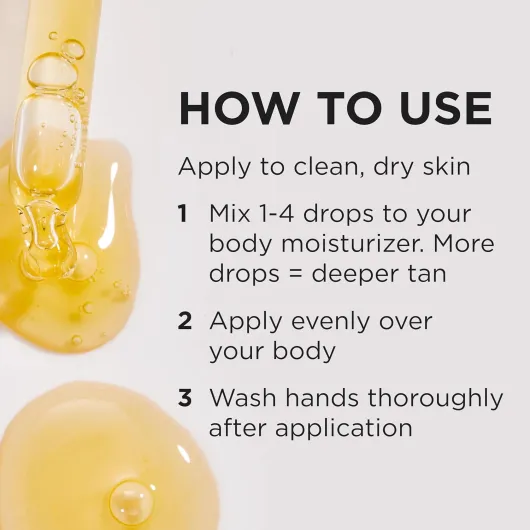 HOW TO USE

Apply to clean, dry skin

1 Mix 1-4 drops to your body moisturizer. More drops = deeper tan

2 Apply evenly over your body

3 Wash hands thoroughly after application