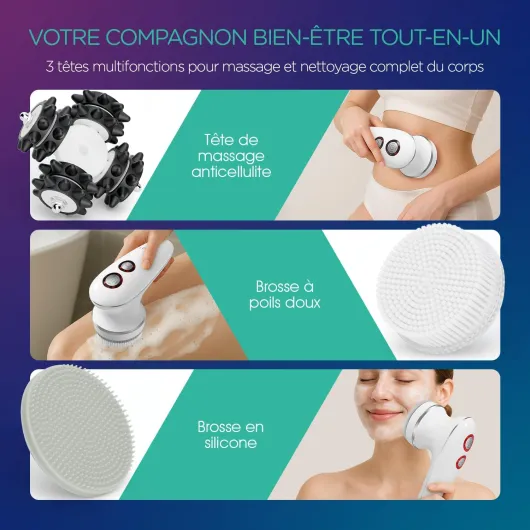 VOTRE COMPAGNON BIEN-ÊTRE TOUT-EN-UN

3 têtes multifonctions pour massage et nettoyage complet du corps

Tête de massage anticellulite

Brosse à poils doux

Brosse en silicone