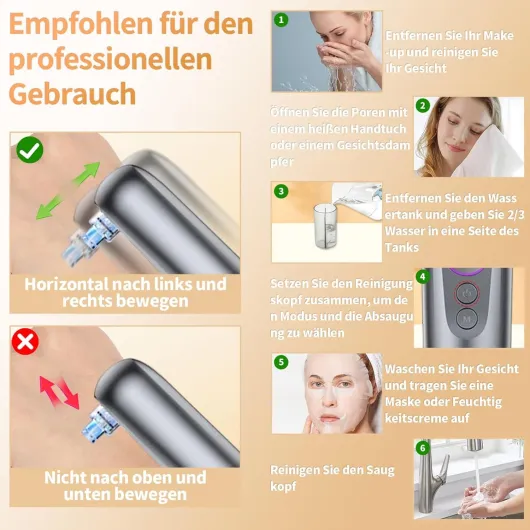 Empfohlen für den professionellen Gebrauch

Horizontal nach links und rechts bewegen

Nicht nach oben und unten bewegen

1
Entfernen Sie Ihr Make -up und reinigen Sie Ihr Gesicht

2
Öffnen Sie die Poren mit einem heißen Handtuch oder einem Gesichtsdam pfer

3
Entfernen Sie den Wass ertank und geben Sie 2/3 Wasser in eine Seite des Tanks

4
Setzen Sie den Reinigung skopf zusammen, um de n Modus und die Absaugu ng zu wählen

M

5
Waschen Sie Ihr Gesicht und tragen Sie eine Maske oder Feuchtig keitscreme auf

6
Reinigen Sie den Saug kopf