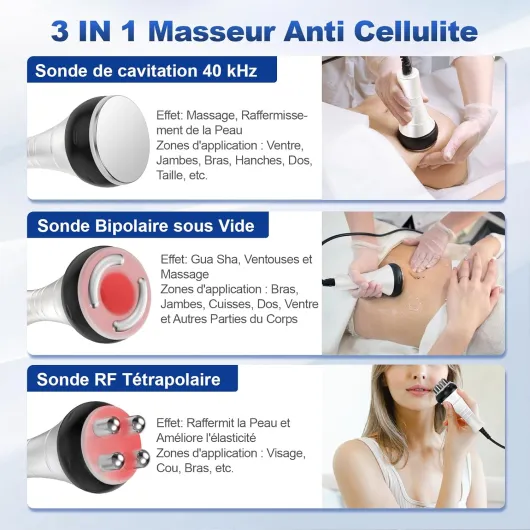 3 IN 1 Masseur Anti Cellulite

Sonde de cavitation 40 kHz

Effet: Massage, Raffermissement de la Peau
Zones d'application : Ventre, Jambes, Bras, Hanches, Dos, Taille, etc.

Sonde Bipolaire sous Vide

Effet: Gua Sha, Ventouses et Massage
Zones d'application : Bras, Jambes, Cuisses, Dos, Ventre et Autres Parties du Corps

Sonde RF Tétrapolaire

Effet: Raffermit la Peau et Améliore l'élasticité
Zones d'application : Visage, Cou, Bras, etc.