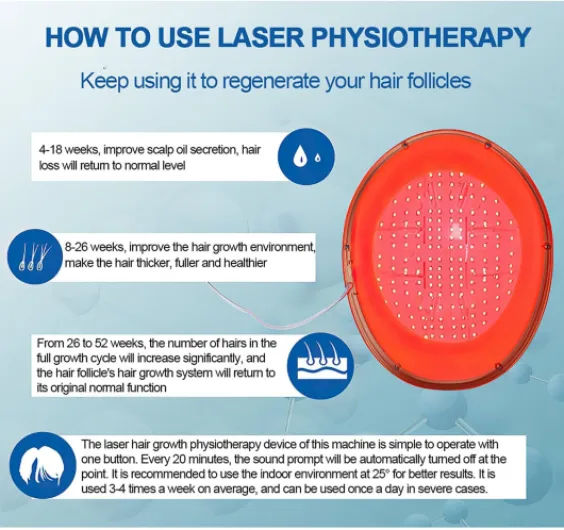 HOW TO USE LASER PHYSIOTHERAPY

Keep using it to regenerate your hair follicles

4-18 weeks, improve scalp oil secretion, hair loss will return to normal level

8-26 weeks, improve the hair growth environment, make the hair thicker, fuller and healthier

From 26 to 52 weeks, the number of hairs in the full growth cycle will increase significantly, and the hair follicle's hair growth system will return to its original normal function

The laser hair growth physiotherapy device of this machine is simple to operate with one button. Every 20 minutes, the sound prompt will be automatically turned off at the point. It is recommended to use the indoor environment at 25° for better results. It is used 3-4 times a week on average, and can be used once a day in severe cases.